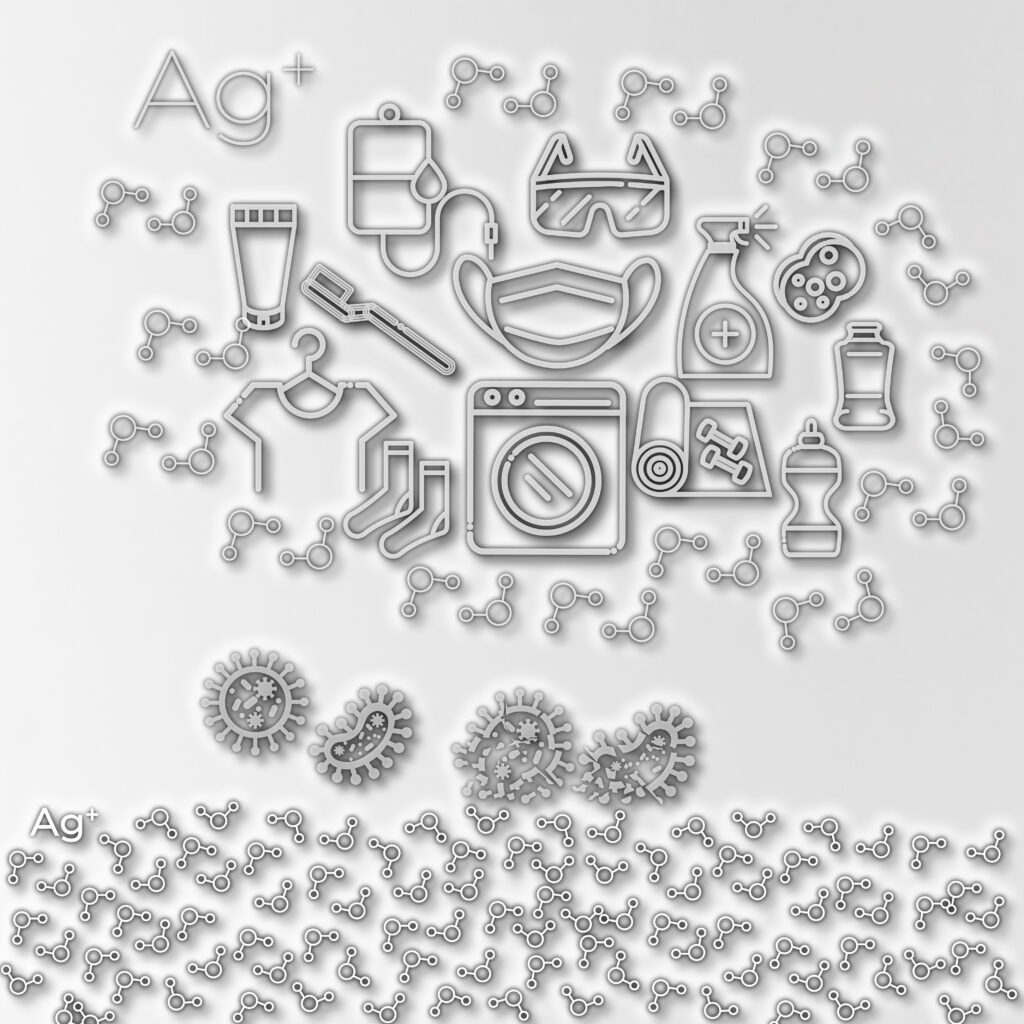 $Ag^+$

$Ag^+$